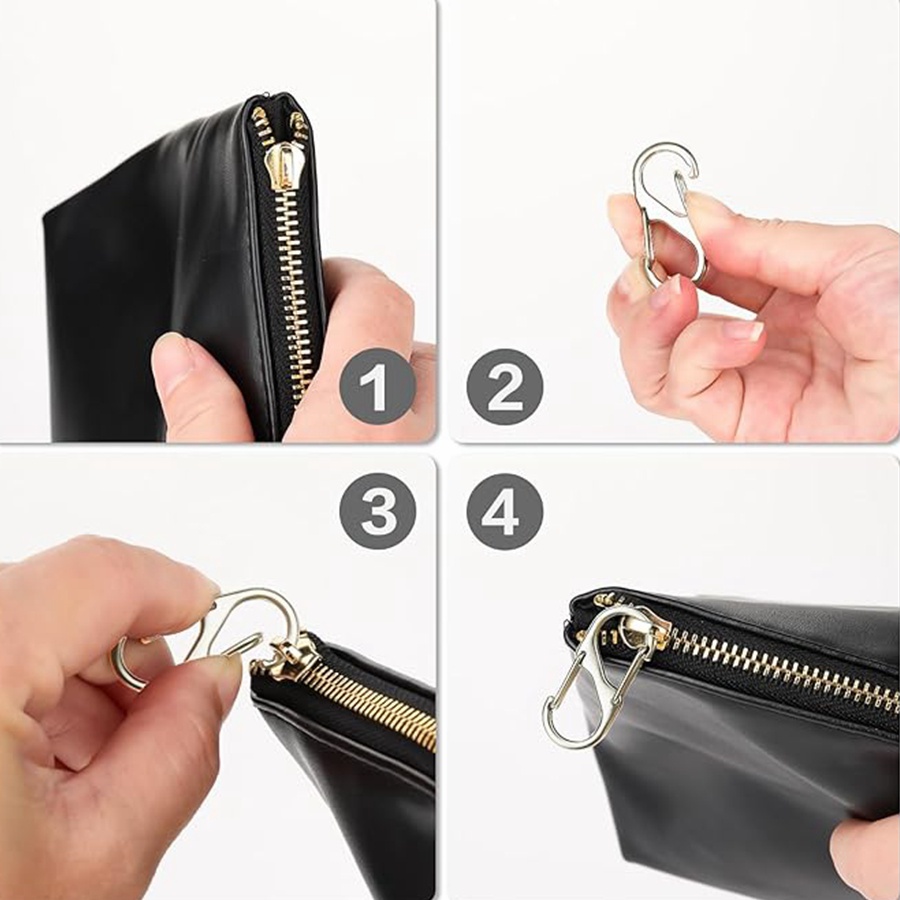 1
2
3
4