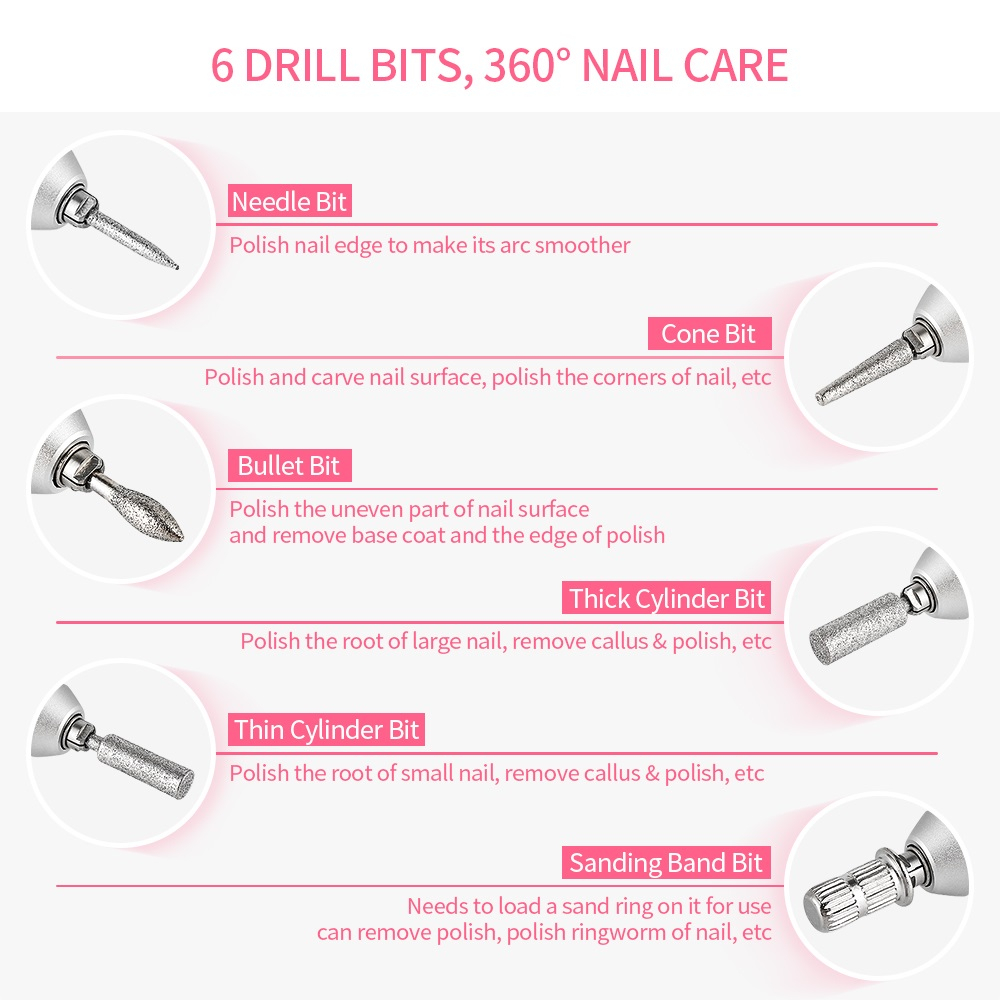 6 DRILL BITS, 360° NAIL CARE

Needle Bit
Polish nail edge to make its arc smoother

Cone Bit
Polish and carve nail surface, polish the corners of nail, etc

Bullet Bit
Polish the uneven part of nail surface
and remove base coat and the edge of polish

Thick Cylinder Bit
Polish the root of large nail, remove callus & polish, etc

Thin Cylinder Bit
Polish the root of small nail, remove callus & polish, etc

Sanding Band Bit
Needs to load a sand ring on it for use
can remove polish, polish ringworm of nail, etc