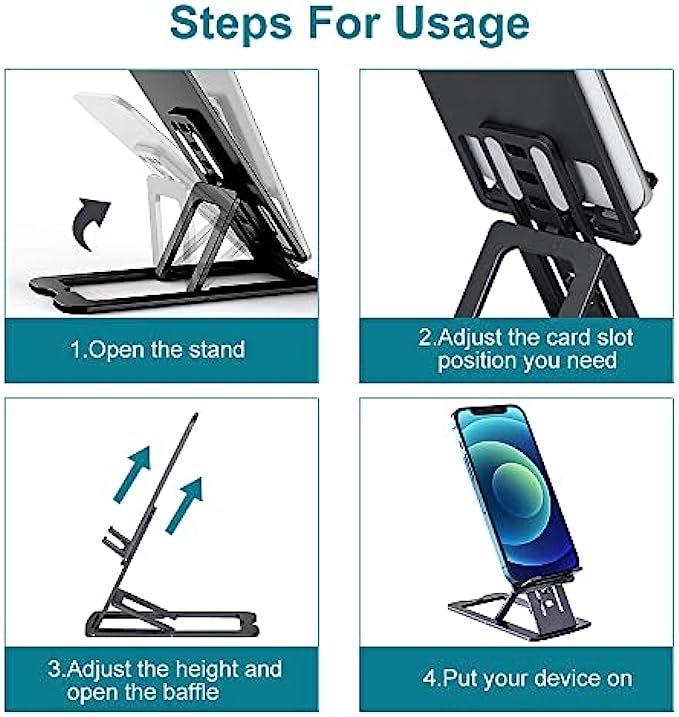 Steps For Usage

1.Open the stand

2.Adjust the card slot position you need

3.Adjust the height and open the baffle

4.Put your device on